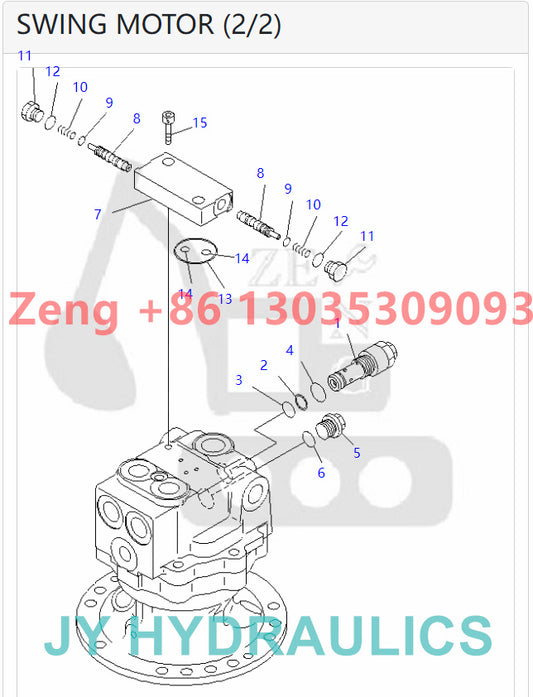 SWING MOTOR (2/2)

11
12
10
9
8
15
7
8
9
10
12
11
14
14
13
Zeng +86 13035309093
1
4
2
3
5
6
JY HYDRAULICS